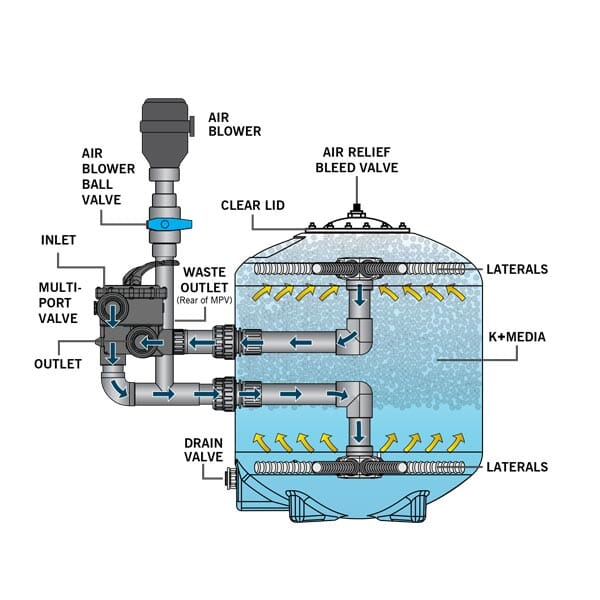 AIR BLOWER

AIR BLOWER BALL VALVE

AIR RELIEF BLEED VALVE

CLEAR LID

INLET

MULTI-PORT VALVE

WASTE OUTLET
(Rear of MPV)

LATERALS

K+MEDIA

OUTLET

DRAIN VALVE

LATERALS